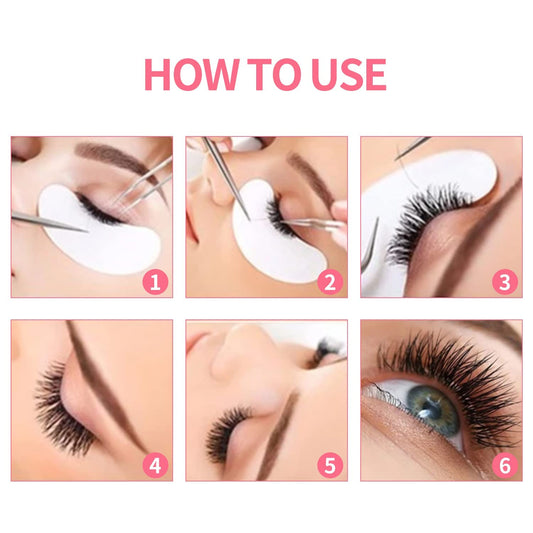 HOW TO USE

1

2

3

4

5

6